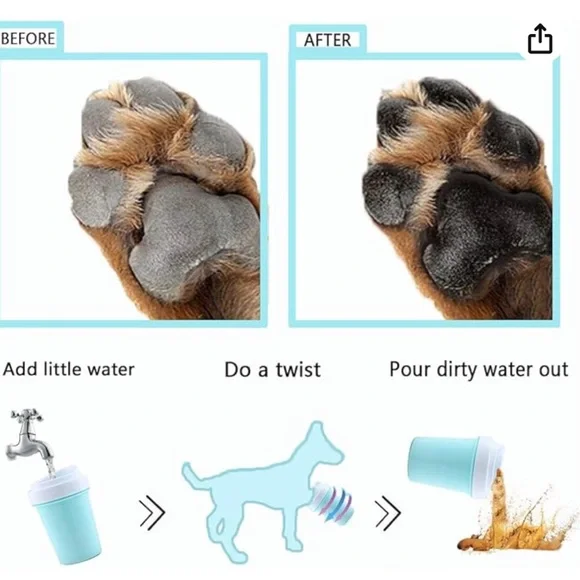 BEFORE

AFTER

Add little water

Do a twist

Pour dirty water out